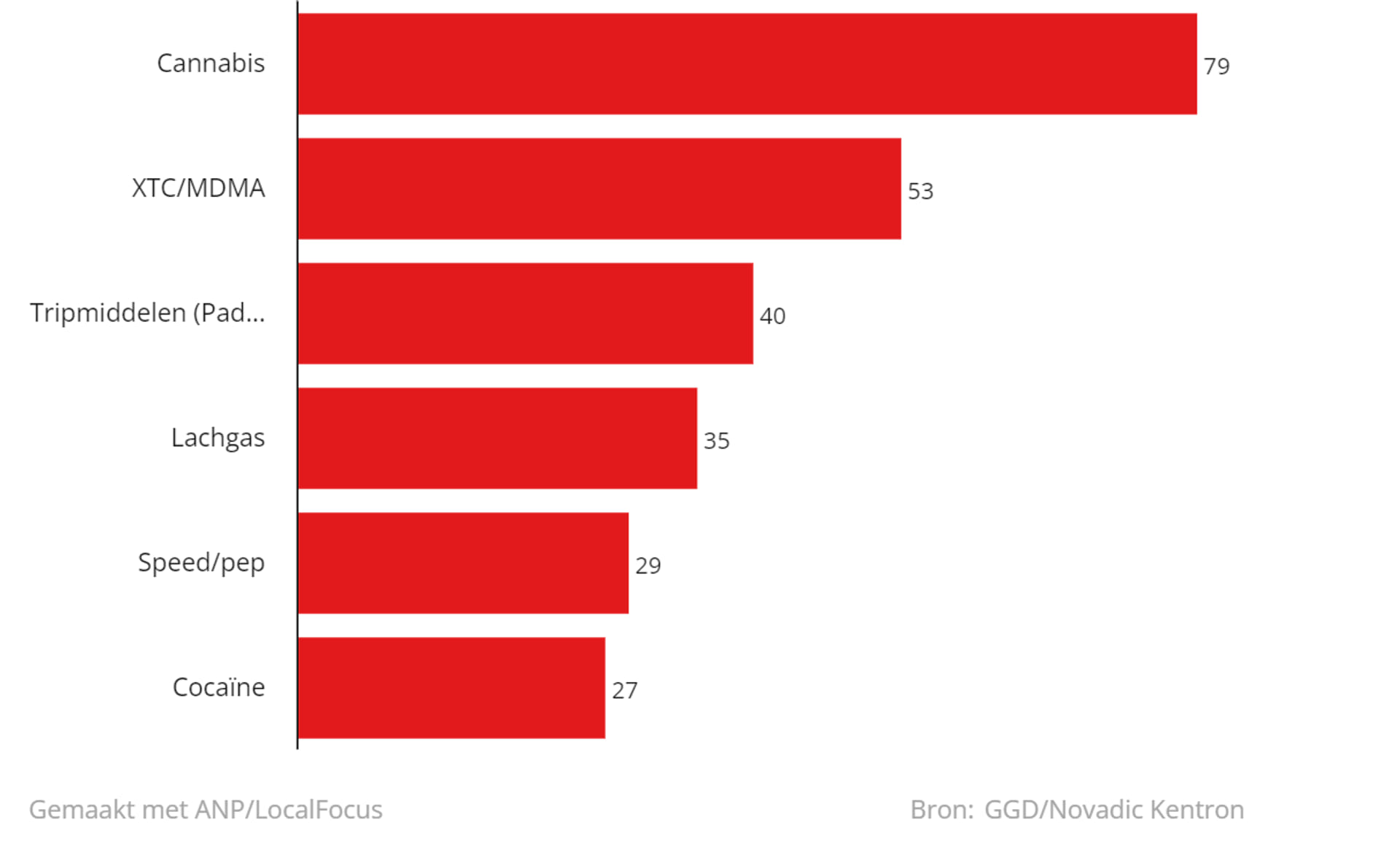 Cannabis 79
XTC/MDMA 53
Tripmiddelen (Pad... 40
Lachgas 35
Speed/pep 29
Cocaïne 27

Gemaakt met ANP/LocalFocus

Bron: GGD/Novadic Kentron